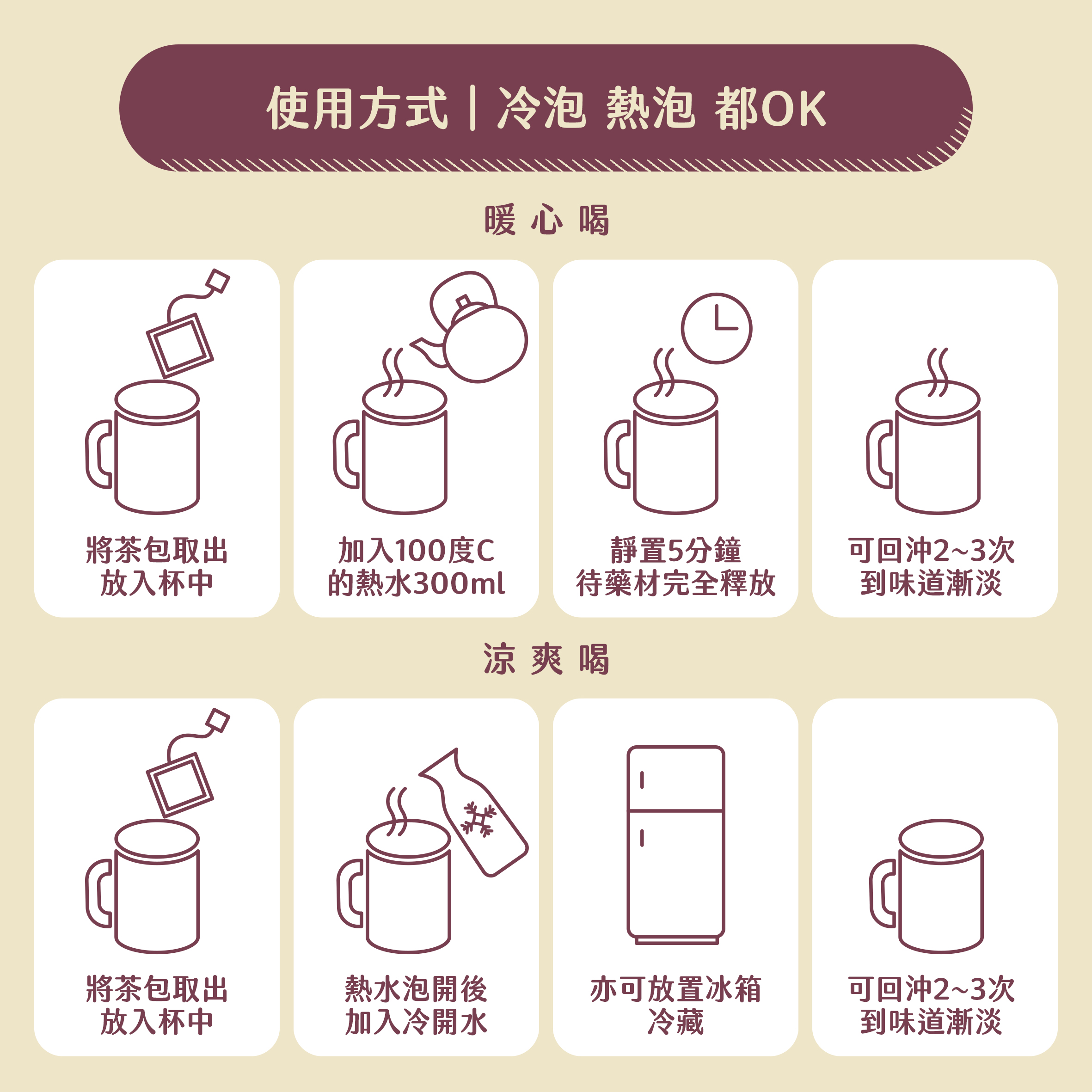 使用方式｜冷泡 熱泡 都OK

暖 心 喝

將茶包取出
放入杯中

加入100度C
的熱水300ml

靜置5分鐘
待藥材完全釋放

可回沖2~3次
到味道漸淡

涼 爽 喝

將茶包取出
放入杯中

熱水泡開後
加入冷開水

亦可放置冰箱
冷藏

可回沖2~3次
到味道漸淡