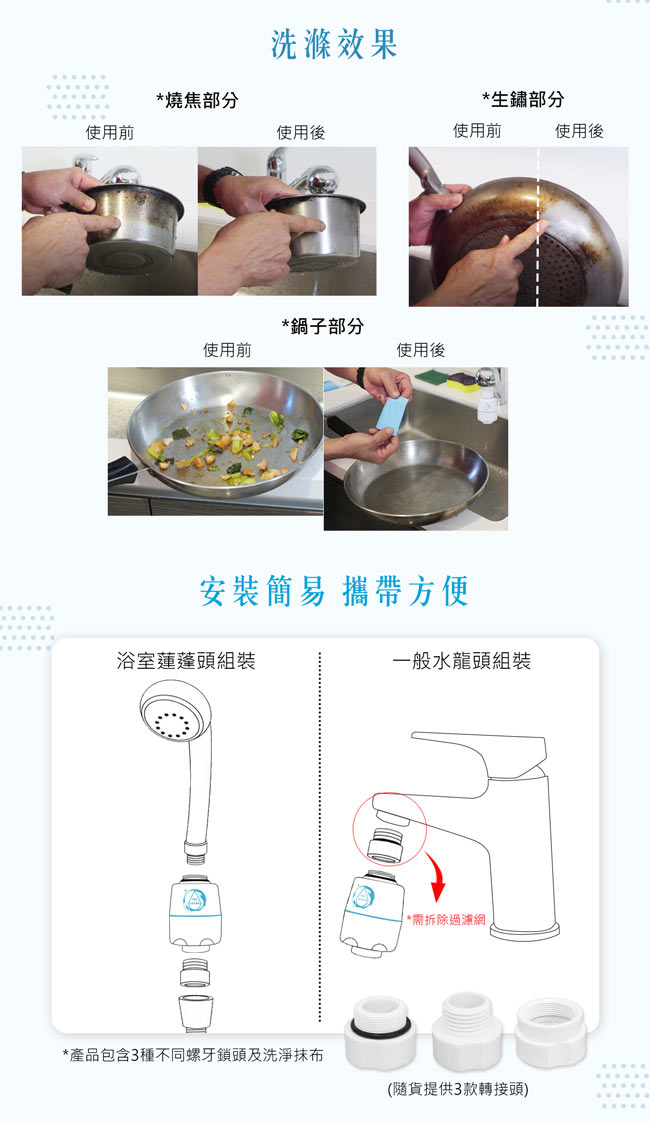 洗滌效果

*燒焦部分

使用前

使用後

*生鏽部分

使用前

使用後

*鍋子部分

使用前

使用後

安裝簡易 攜帶方便

浴室蓮蓬頭組裝

一般水龍頭組裝

*需拆除過濾網

*產品包含3種不同螺牙鎖頭及洗淨抹布

(隨貨提供3款轉接頭)